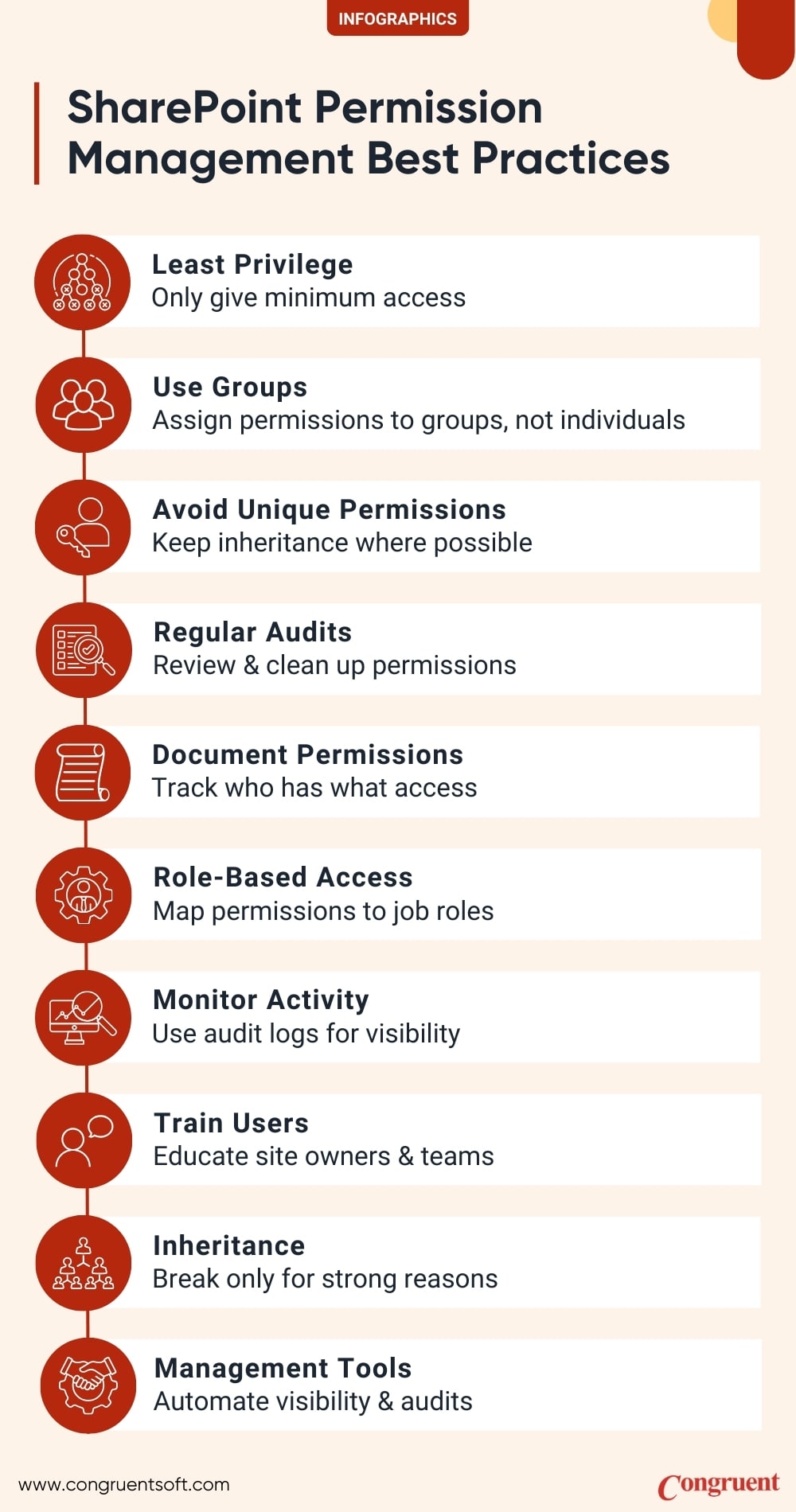 INFOGRAPHICS

SharePoint Permission Management Best Practices

Least Privilege
Only give minimum access

Use Groups
Assign permissions to groups, not individuals

Avoid Unique Permissions
Keep inheritance where possible

Regular Audits
Review & clean up permissions

Document Permissions
Track who has what access

Role-Based Access
Map permissions to job roles

Monitor Activity
Use audit logs for visibility

Train Users
Educate site owners & teams

Inheritance
Break only for strong reasons

Management Tools
Automate visibility & audits

www.congruentsoft.com

Congruent