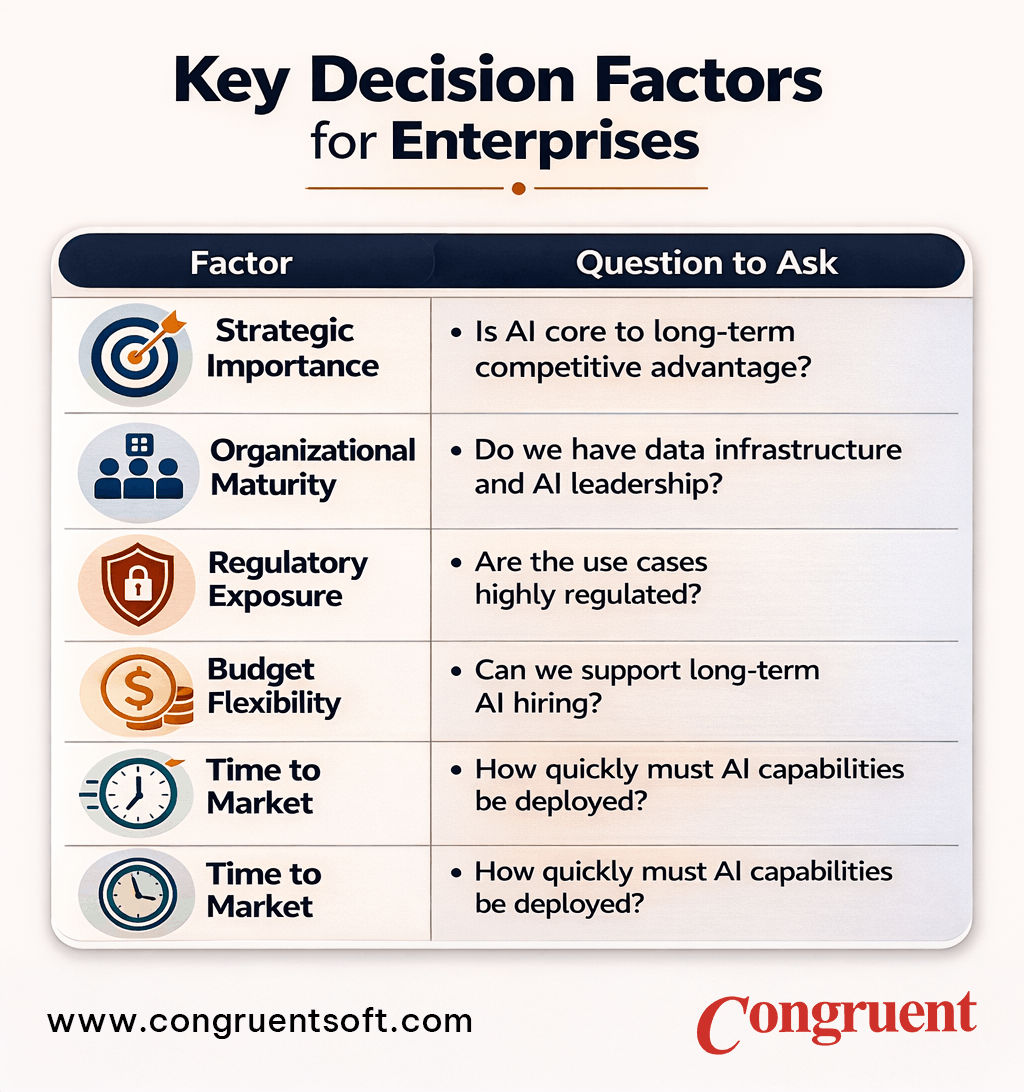 Key Decision Factors for Enterprises

| Factor | Question to Ask |
|---|---|
| Strategic Importance | • Is AI core to long-term competitive advantage? |
| Organizational Maturity | • Do we have data infrastructure and AI leadership? |
| Regulatory Exposure | • Are the use cases highly regulated? |
| Budget Flexibility | • Can we support long-term AI hiring? |
| Time to Market | • How quickly must AI capabilities be deployed? |
| Time to Market | • How quickly must AI capabilities be deployed? |

www.congruentsoft.com

Congruent